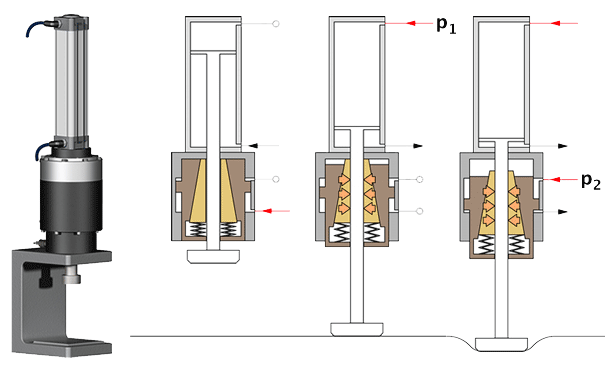 $p_1$

$p_2$